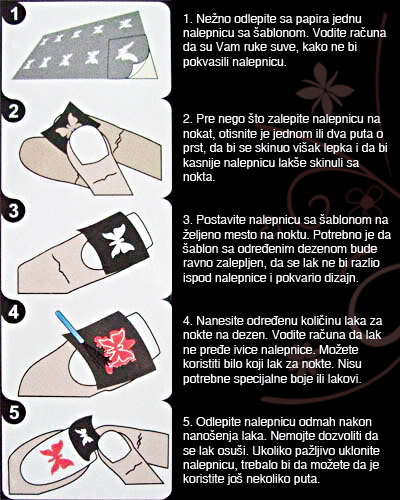 1

1. Nežno odlepite sa papira jednu nalepnicu sa šablonom. Vodite računa da su Vam ruke suve, kako ne bi pokvasili nalepnicu.

2

2. Pre nego što zalepite nalepnicu na nokat, otisnite je jednom ili dva puta o prst, da bi se skinuo višak lepka i da bi kasnije nalepnicu lakše skinuli sa nokta.

3

3. Postavite nalepnicu sa šablonom na željeno mesto na noktu. Potrebno je da šablon sa određenim dezenom bude ravno zalepljen, da se lak ne bi razlio ispod nalepnice i pokvario dizajn.

4

4. Nanesite određenu količinu laka za nokte na dezen. Vodite računa da lak ne pređe ivice nalepnice. Možete koristiti bilo koji lak za nokte. Nisu potrebne specijalne boje ili lakovi.

5

5. Odlepite nalepnicu odmah nakon nanošenja laka. Nemojte dozvoliti da se lak osuši. Ukoliko pažljivo uklonite nalepnicu, trebalo bi da možete da je koristite još nekoliko puta.