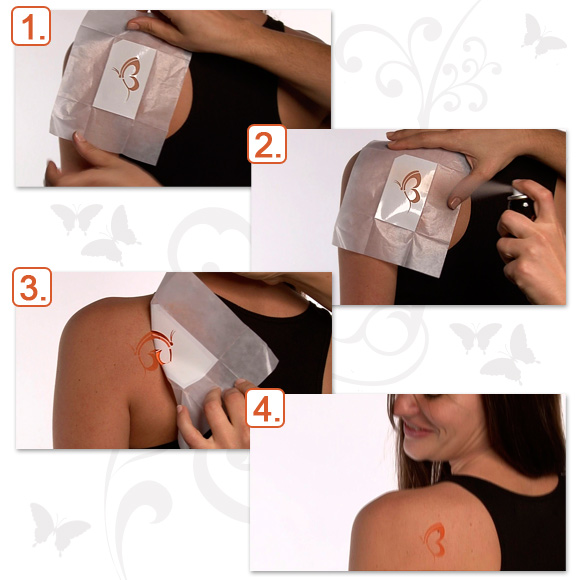 1.

2.

3.

4.